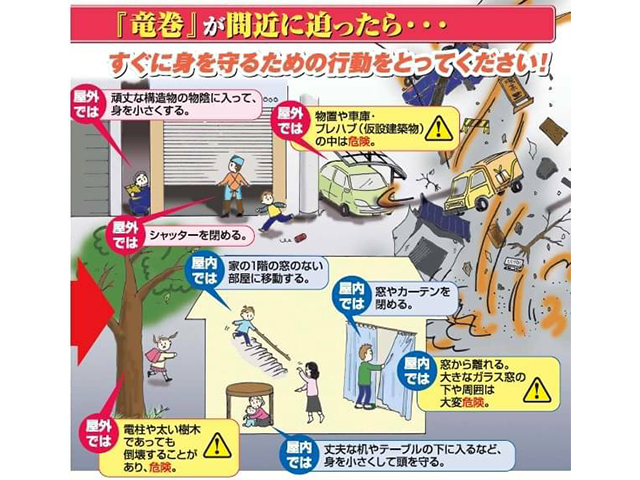 『竜巻』が間近に迫ったら・・・

すぐに身を守るための行動をとってください!

屋外では
頑丈な構造物の物陰に入って、身を小さくする。

屋外では
物置や車庫・プレハブ(仮設建築物)の中は危険。

屋外では
シャッターを閉める。

屋内では
家の1階の窓のない部屋に移動する。

屋内では
窓やカーテンを閉める。

屋内では
窓から離れる。大きなガラス窓の下や周囲は大変危険。

屋外では
電柱や太い樹木であっても倒壊することがあり、危険。

屋内では
丈夫な机やテーブルの下に入るなど、身を小さくして頭を守る。